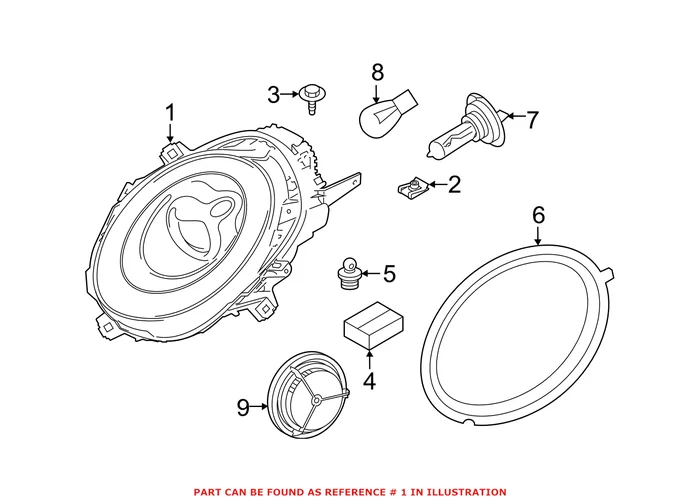 1
3
8
7
2
6
5
4
9

PART CAN BE FOUND AS REFERENCE # 1 IN ILLUSTRATION